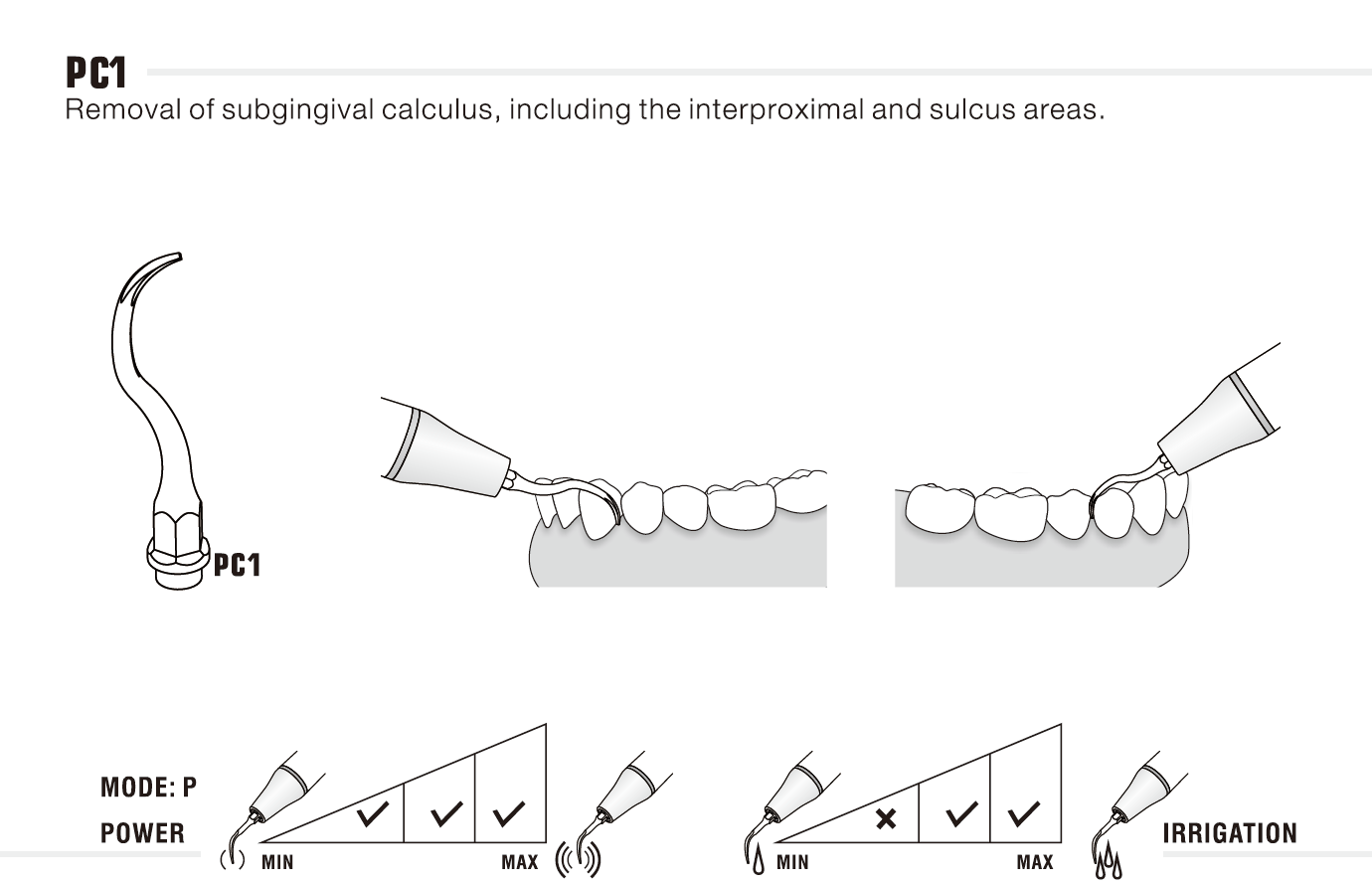 PC1
Removal of subgingival calculus, including the interproximal and sulcus areas.

PC1

MODE: P
POWER

MIN MAX

MIN MAX

IRRIGATION