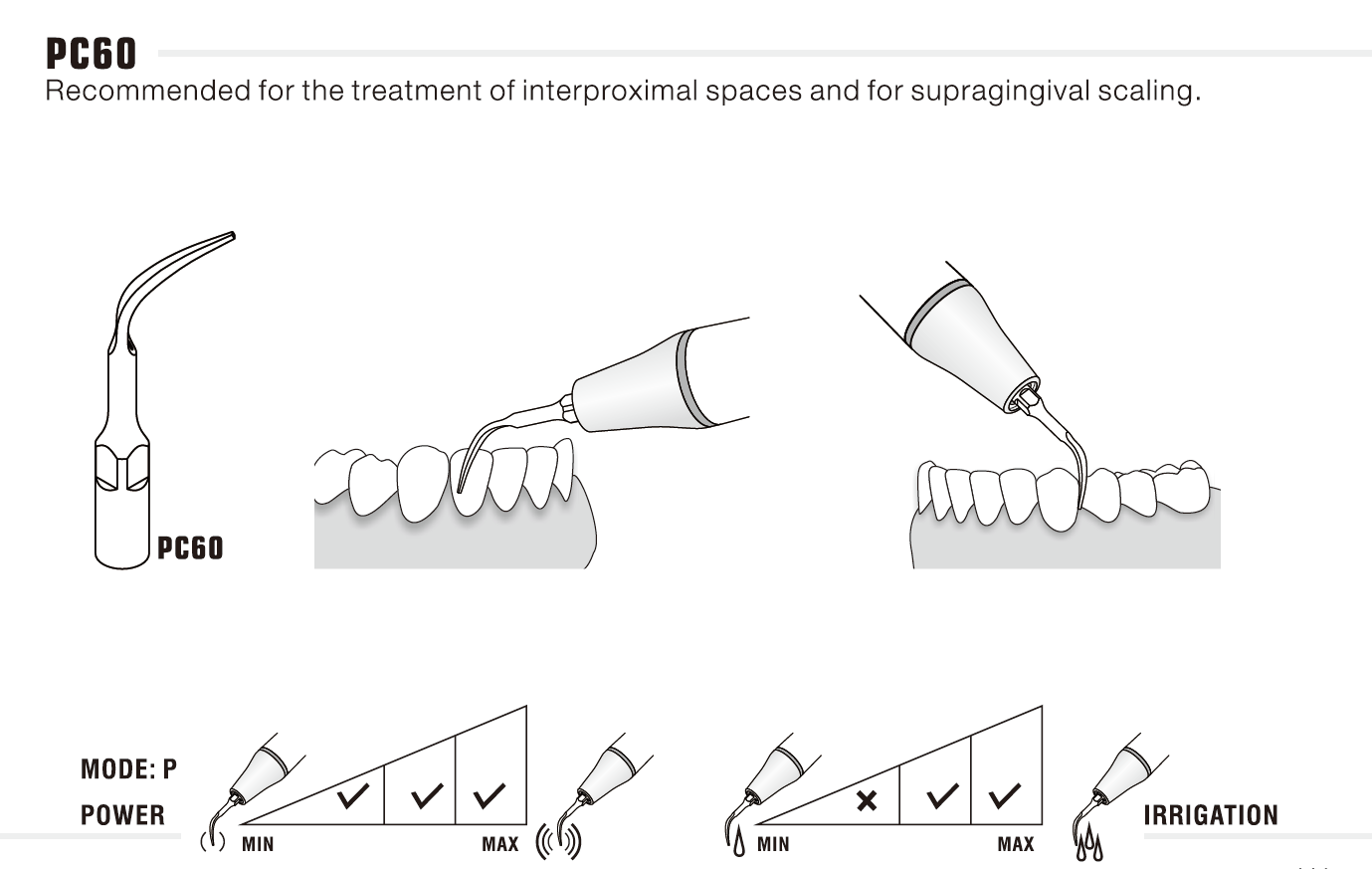 PC60
Recommended for the treatment of interproximal spaces and for supragingival scaling.

PC60

MODE: P
POWER

MIN MAX

MIN MAX

IRRIGATION