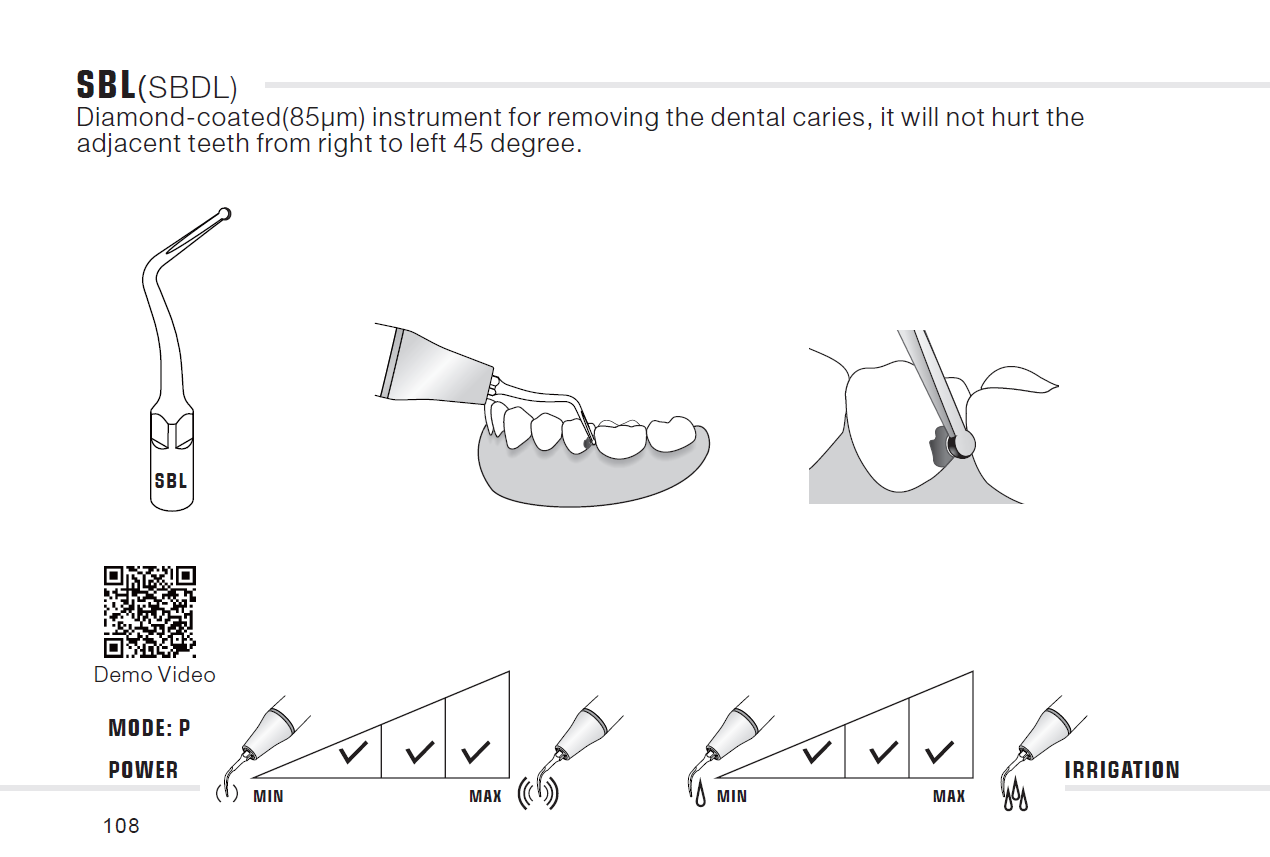 SBL(SBDL)
Diamond-coated(85μm) instrument for removing the dental caries, it will not hurt the adjacent teeth from right to left 45 degree.

SBL

Demo Video

MODE: P
POWER

MIN MAX

MIN MAX

IRRIGATION

108