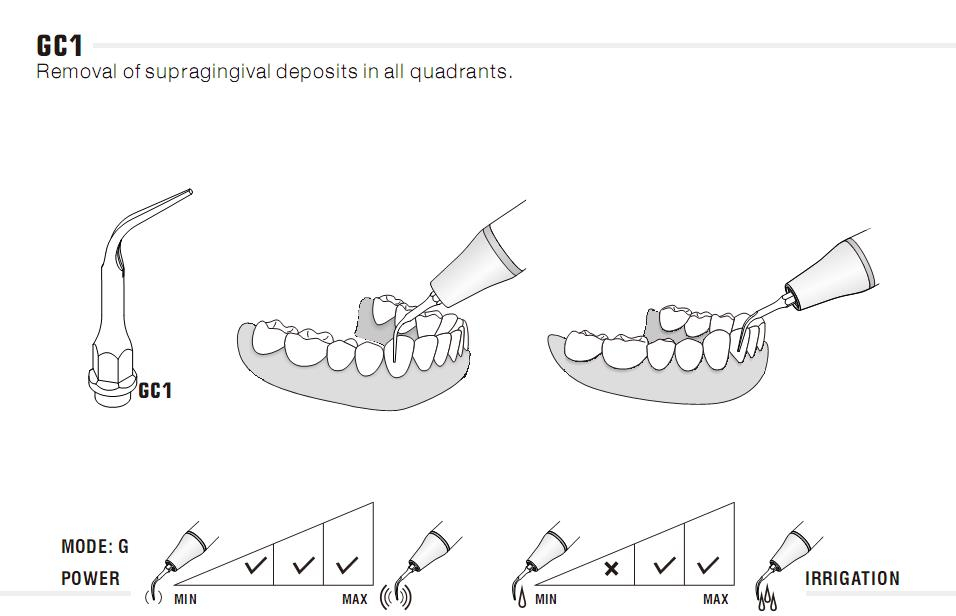 GC1
Removal of supragingival deposits in all quadrants.

GC1

MODE: G
POWER

✓ ✓ ✓
MIN MAX

× ✓ ✓
MIN MAX

IRRIGATION