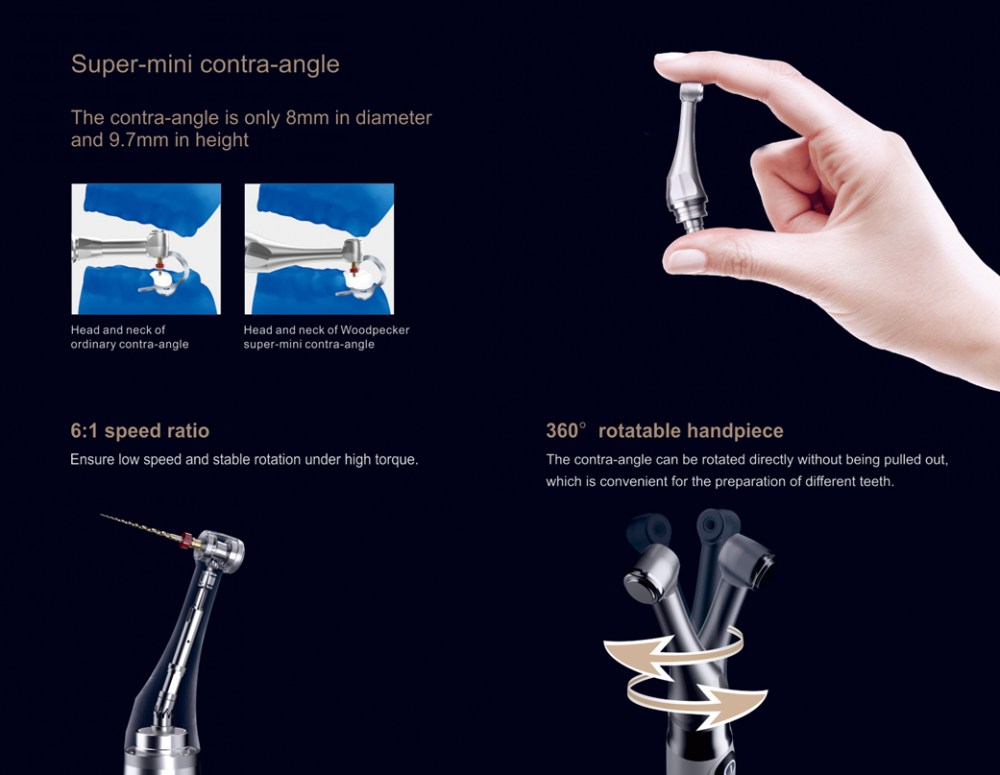 Super-mini contra-angle

The contra-angle is only 8mm in diameter and 9.7mm in height

Head and neck of ordinary contra-angle

Head and neck of Woodpecker super-mini contra-angle

6:1 speed ratio

Ensure low speed and stable rotation under high torque.

360° rotatable handpiece

The contra-angle can be rotated directly without being pulled out, which is convenient for the preparation of different teeth.